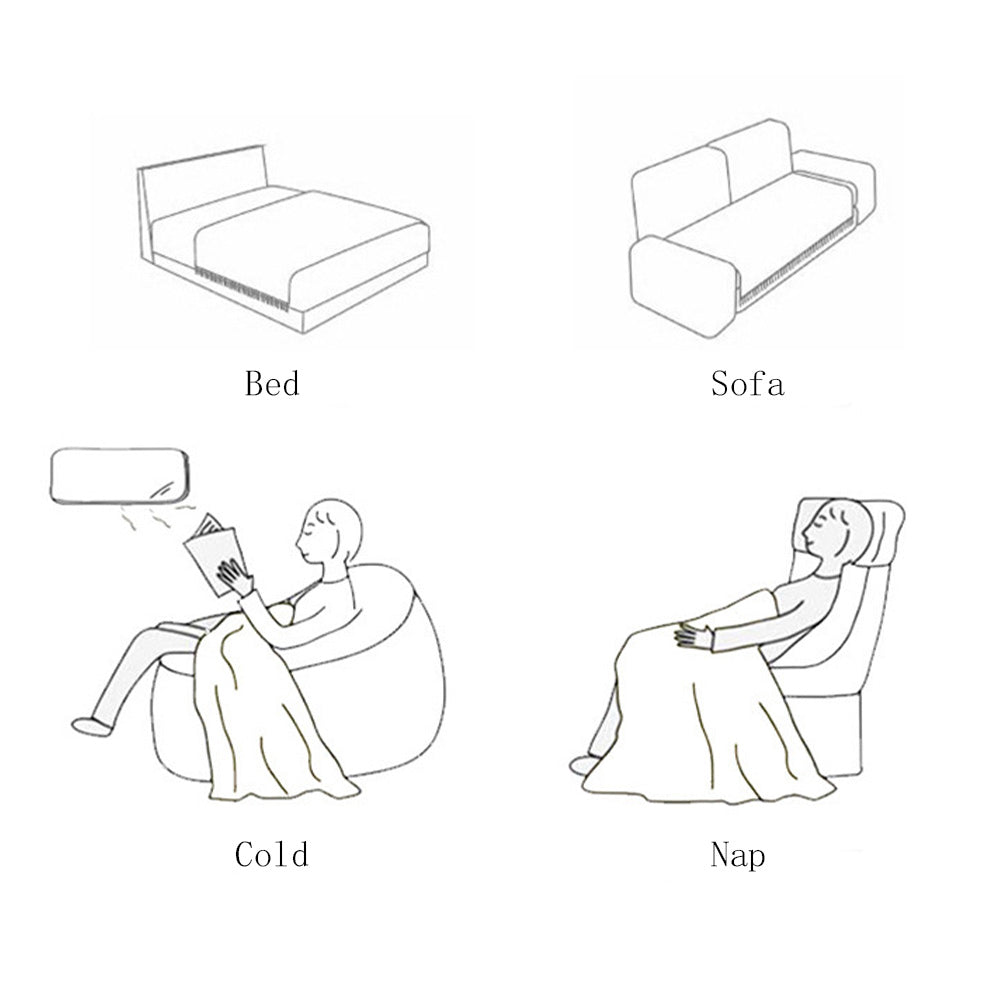 Bed

Sofa

Cold

Nap